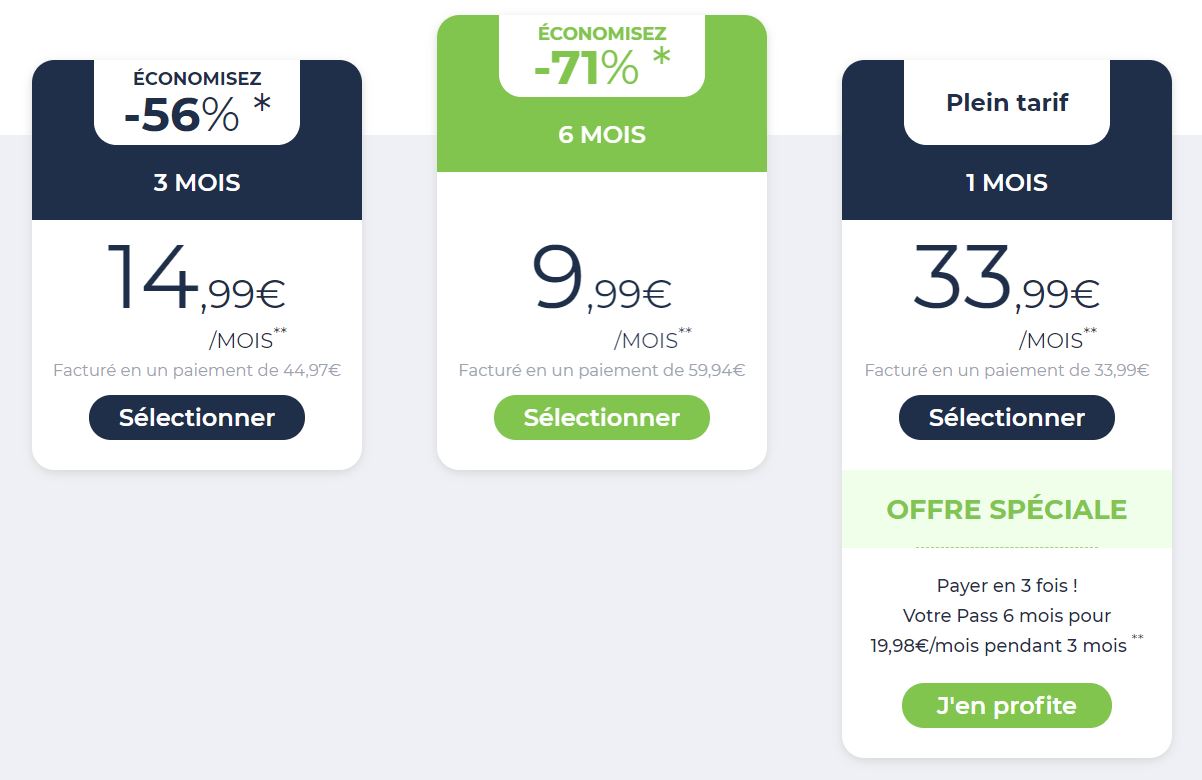 ÉCONOMISEZ
-56% *

3 MOIS

14,99€
/MOIS**
Facturé en un paiement de 44,97€

Sélectionner

ÉCONOMISEZ
-71% *

6 MOIS

9,99€
/MOIS**
Facturé en un paiement de 59,94€

Sélectionner

Plein tarif

1 MOIS

33,99€
/MOIS**
Facturé en un paiement de 33,99€

Sélectionner

OFFRE SPÉCIALE

Payer en 3 fois !
Votre Pass 6 mois pour 19,98€/mois pendant 3 mois **

J'en profite